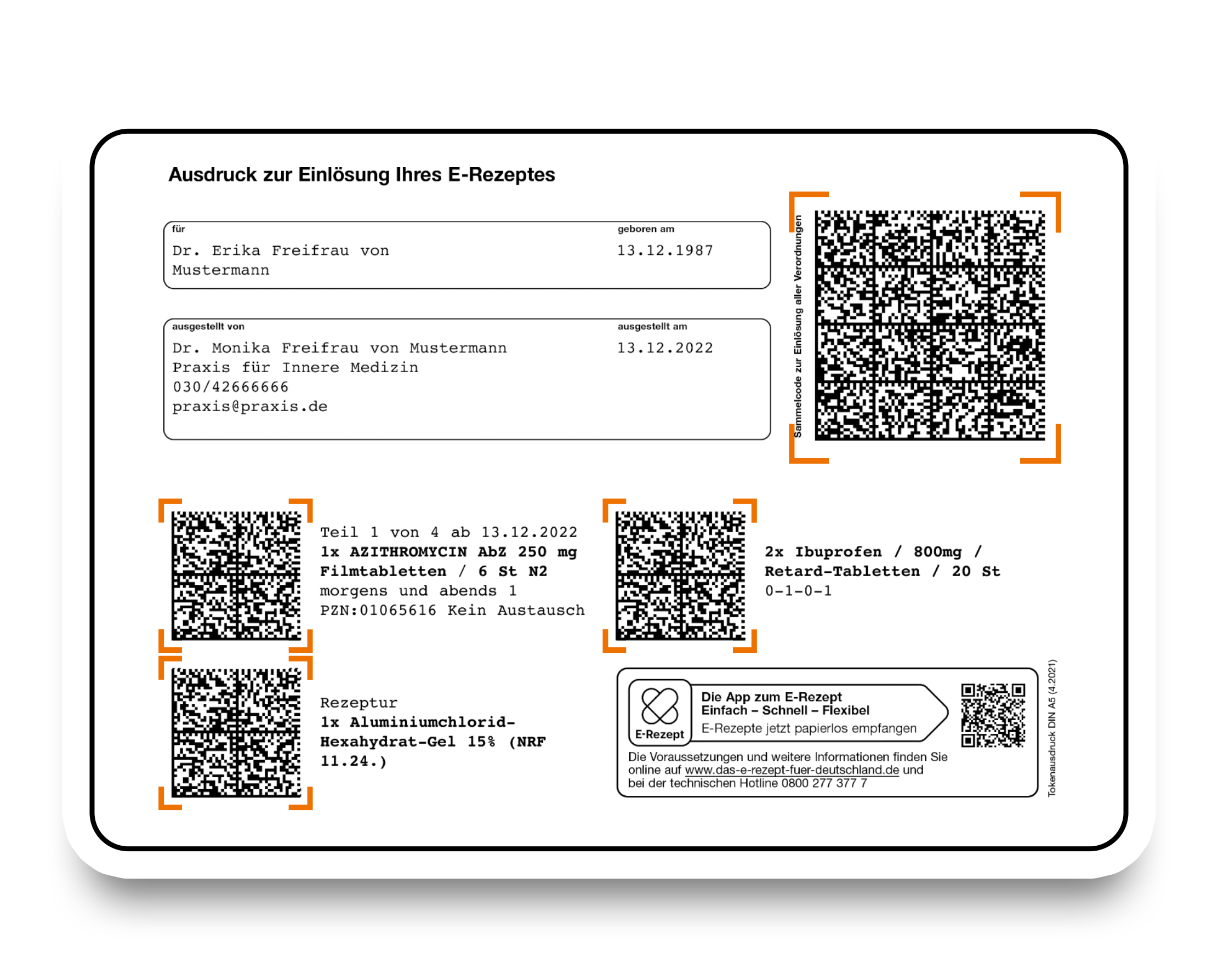 Ausdruck zur Einlösung Ihres E-Rezeptes

für
Dr. Erika Freifrau von Mustermann

geboren am
13.12.1987

ausgestellt von
Dr. Monika Freifrau von Mustermann
Praxis für Innere Medizin
030/42666666
praxis@praxis.de

ausgestellt am
13.12.2022

Sammelcode zur Einlösung aller Verordnungen

Teil 1 von 4 ab 13.12.2022
1x AZITHROMYCIN AbZ 250 mg Filmtabletten / 6 St N2
morgens und abends 1
PZN:01065616 Kein Austausch

2x Ibuprofen / 800mg / Retard-Tabletten / 20 St
0-1-0-1

Rezeptur
1x Aluminiumchlorid-Hexahydrat-Gel 15% (NRF 11.24.)

E-Rezept
Die App zum E-Rezept
Einfach – Schnell – Flexibel
E-Rezepte jetzt papierlos empfangen

Die Voraussetzungen und weitere Informationen finden Sie online auf www.das-e-rezept-fuer-deutschland.de und bei der technischen Hotline 0800 277 377 7

Tokenausdruck DIN A5 (4.2021)